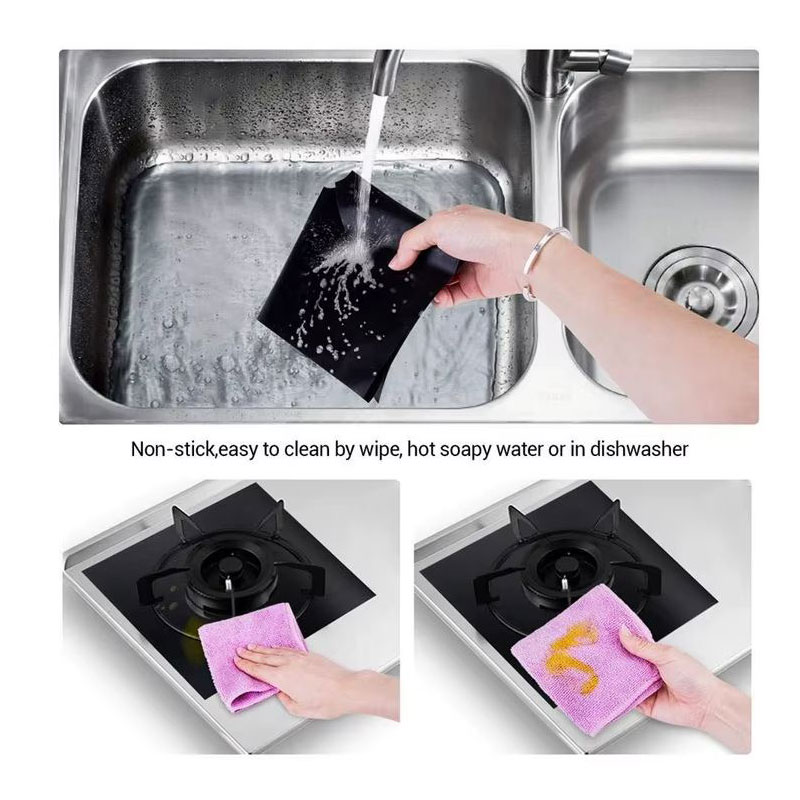 Non-stick,easy to clean by wipe, hot soapy water or in dishwasher