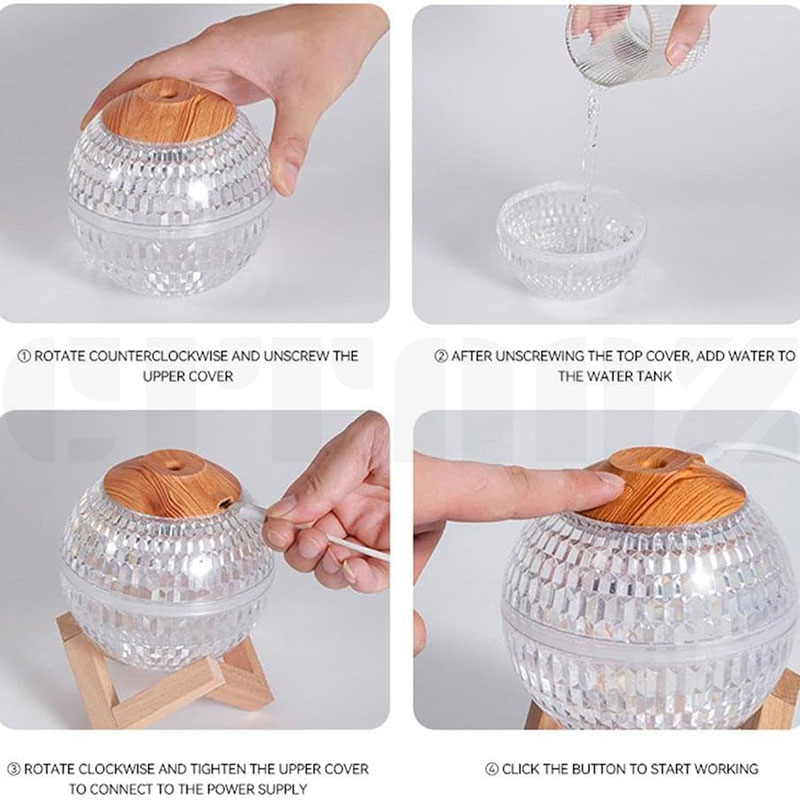 ① ROTATE COUNTERCLOCKWISE AND UNSCREW THE UPPER COVER

② AFTER UNSCREWING THE TOP COVER, ADD WATER TO THE WATER TANK

③ ROTATE CLOCKWISE AND TIGHTEN THE UPPER COVER TO CONNECT TO THE POWER SUPPLY

④ CLICK THE BUTTON TO START WORKING